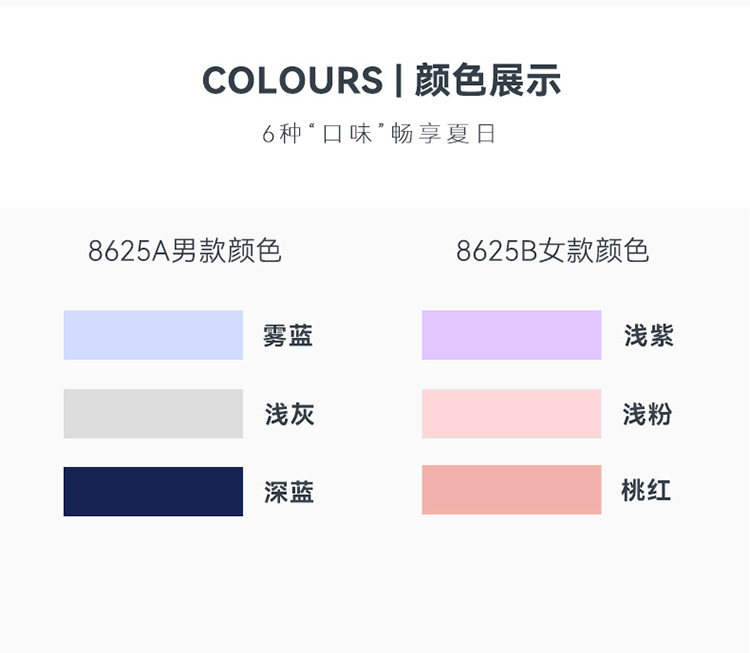 COLOURS | 颜色展示

6种“口味”畅享夏日

8625A男款颜色

雾蓝

浅灰

深蓝

8625B女款颜色

浅紫

浅粉

桃红