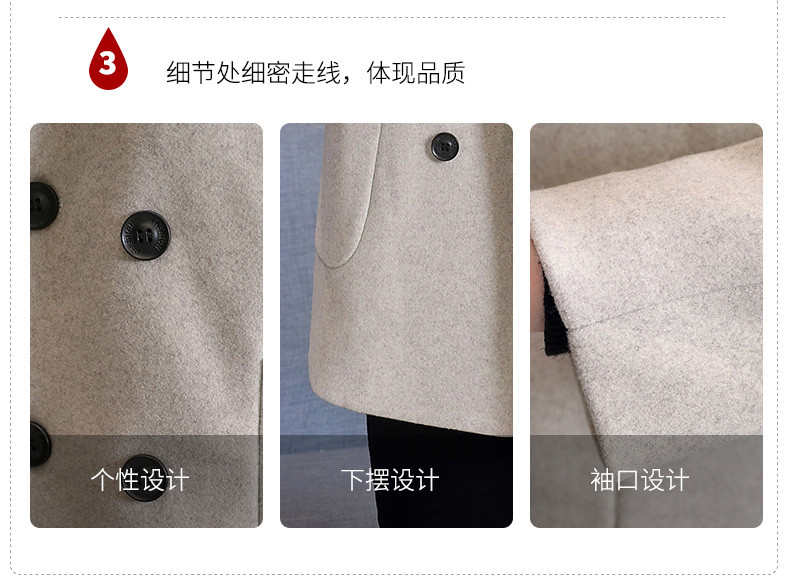 3

细节处细密走线，体现品质

个性设计

下摆设计

袖口设计